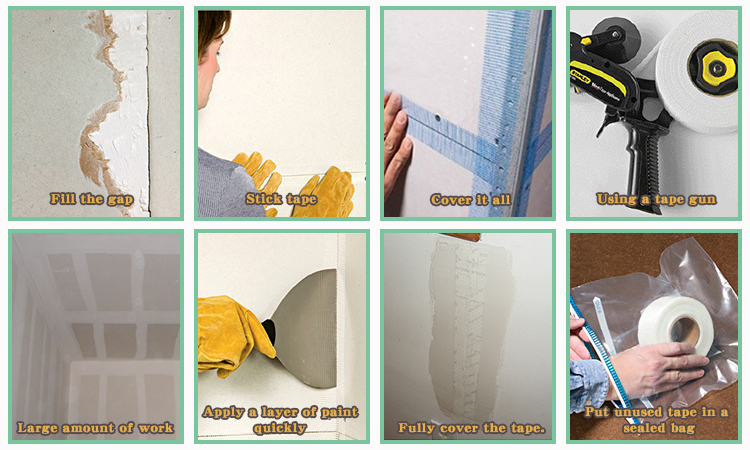 Fill the gap

Stick tape

Cover it all

STANLEY

Using a tape gun

Large amount of work

Apply a layer of paint quickly

Fully cover the tape.

Put unused tape in a sealed bag